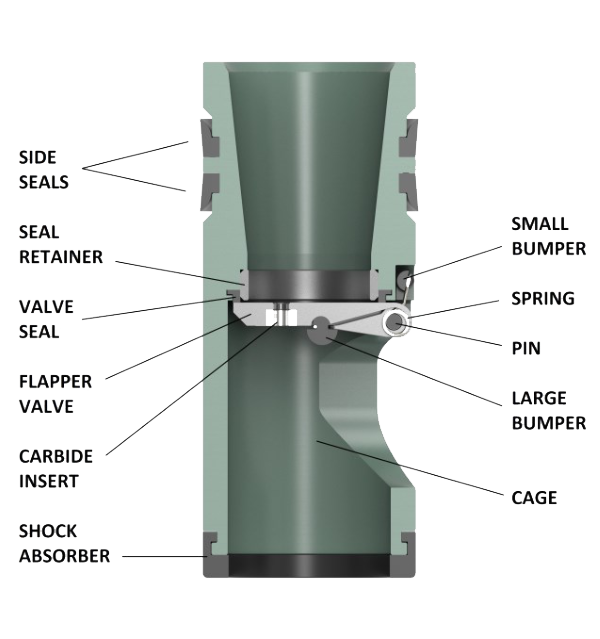 SIDE SEALS

SEAL RETAINER

VALVE SEAL

FLAPPER VALVE

CARBIDE INSERT

SHOCK ABSORBER

SMALL BUMPER

SPRING

PIN

LARGE BUMPER

CAGE